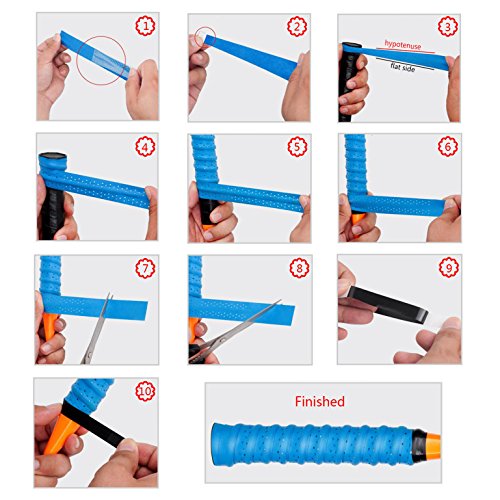 1

2

3
hypotenuse
flat side

4

5

6

7

8

9

10

Finished