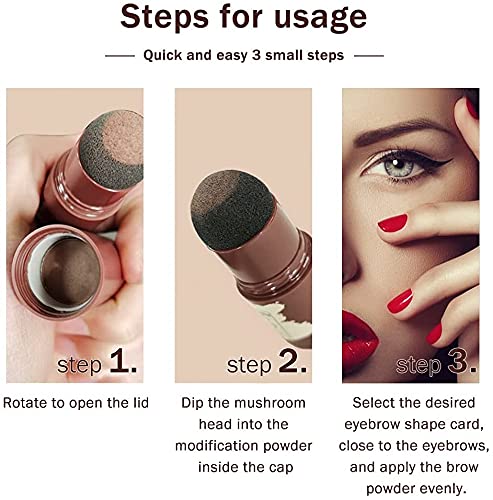 Steps for usage

Quick and easy 3 small steps

step 1.

Rotate to open the lid

step 2.

Dip the mushroom head into the modification powder inside the cap

step 3.

Select the desired eyebrow shape card, close to the eyebrows, and apply the brow powder evenly.