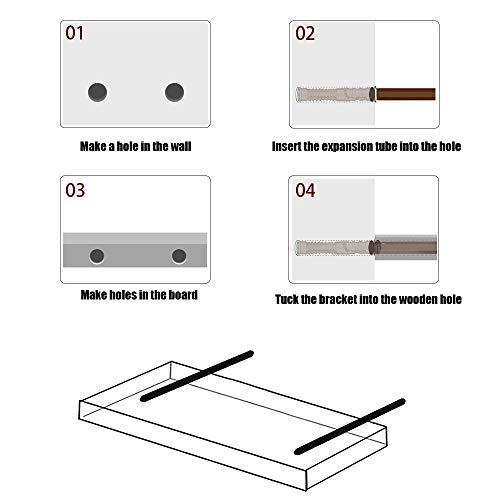 01

Make a hole in the wall

02

Insert the expansion tube into the hole

03

Make holes in the board

04

Tuck the bracket into the wooden hole