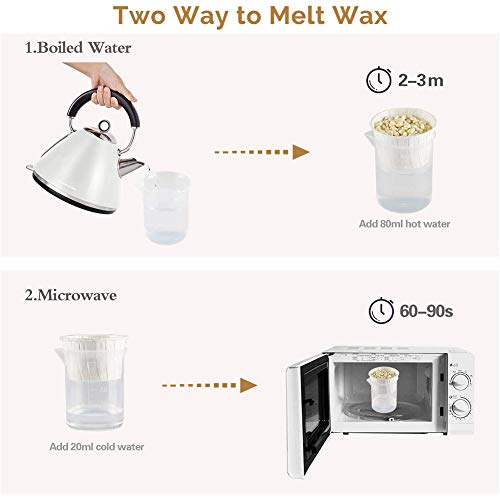 Two Way to Melt Wax

1.Boiled Water

2–3m

Add 80ml hot water

2.Microwave

60–90s

Add 20ml cold water