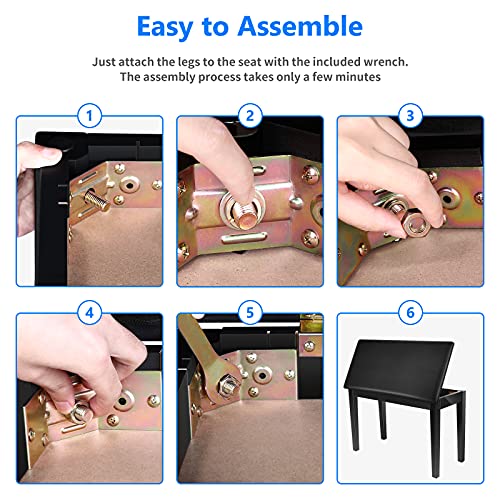 Easy to Assemble

Just attach the legs to the seat with the included wrench. The assembly process takes only a few minutes

1

2

3

4

5

6