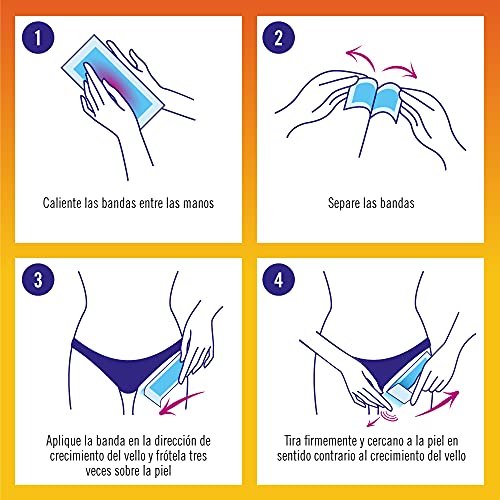 1

Caliente las bandas entre las manos

2

Separe las bandas

3

Aplique la banda en la dirección de crecimiento del vello y frótela tres veces sobre la piel

4

Tira firmemente y cercano a la piel en sentido contrario al crecimiento del vello