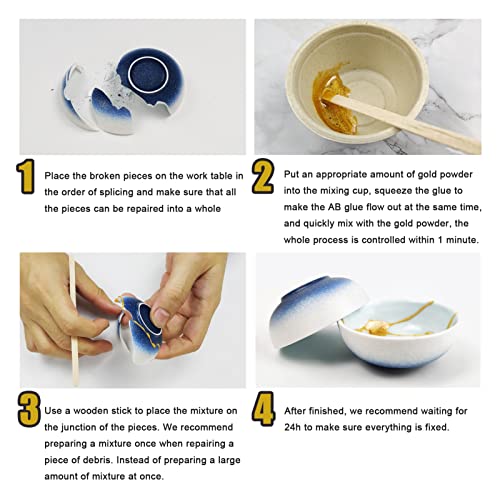 1 Place the broken pieces on the work table in the order of splicing and make sure that all the pieces can be repaired into a whole

2 Put an appropriate amount of gold powder into the mixing cup, squeeze the glue to make the AB glue flow out at the same time, and quickly mix with the gold powder, the whole process is controlled within 1 minute.

3 Use a wooden stick to place the mixture on the junction of the pieces. We recommend preparing a mixture once when repairing a piece of debris. Instead of preparing a large amount of mixture at once.

4 After finished, we recommend waiting for 24h to make sure everything is fixed.