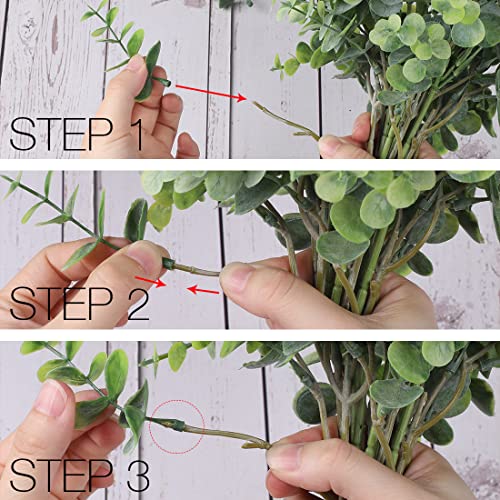 STEP 1

STEP 2

STEP 3