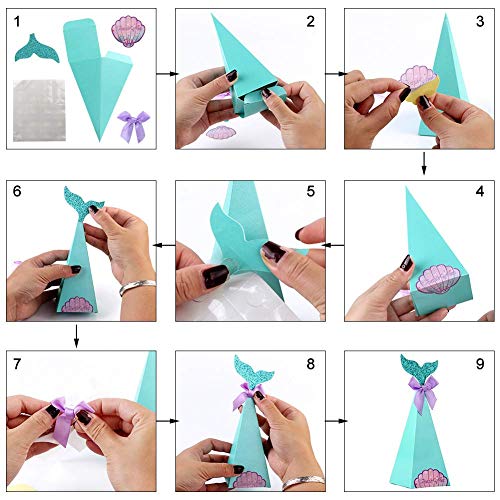 1

2

3

6

5

4

7

8

9