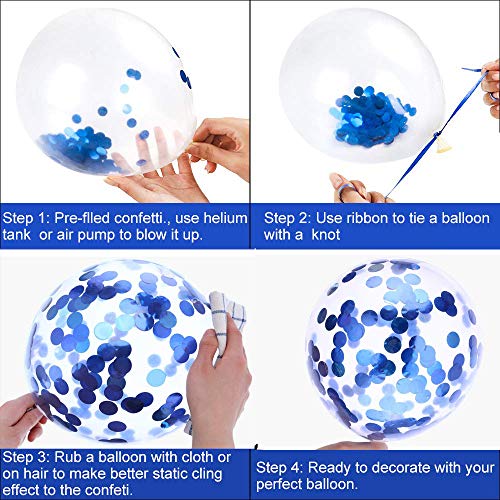 Step 1: Pre-flled confetti., use helium tank or air pump to blow it up.

Step 2: Use ribbon to tie a balloon with a knot

Step 3: Rub a balloon with cloth or on hair to make better static cling effect to the confeti.

Step 4: Ready to decorate with your perfect balloon.