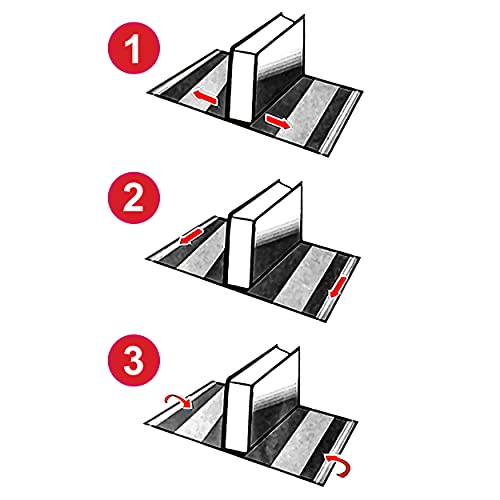 1

2

3