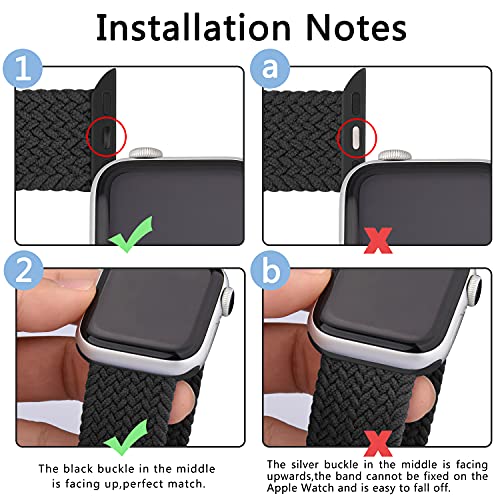 Installation Notes

1

a

2

b

The black buckle in the middle is facing up,perfect match.

The silver buckle in the middle is facing upwards,the band cannot be fixed on the Apple Watch and is easy to fall off.