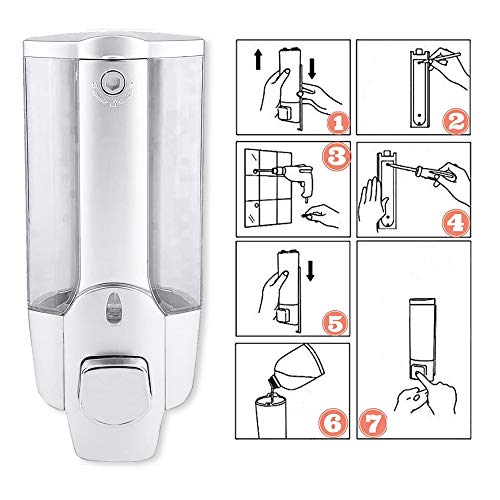 1
2
3
4
5
6
7