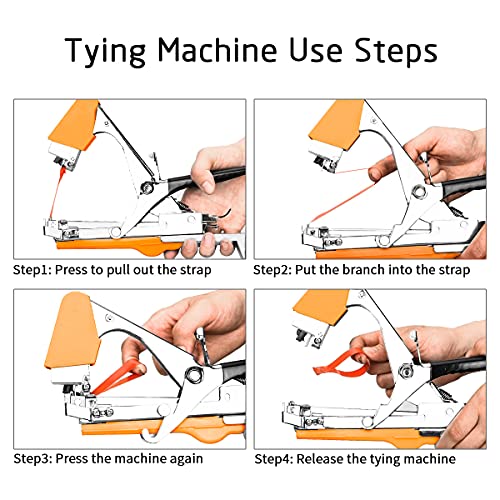 Tying Machine Use Steps

Step1: Press to pull out the strap

Step2: Put the branch into the strap

Step3: Press the machine again

Step4: Release the tying machine