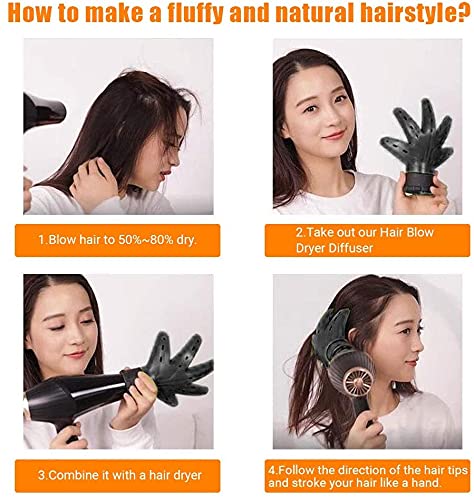 How to make a fluffy and natural hairstyle?

1.Blow hair to 50%~80% dry.

2.Take out our Hair Blow Dryer Diffuser

3.Combine it with a hair dryer

4.Follow the direction of the hair tips and stroke your hair like a hand.