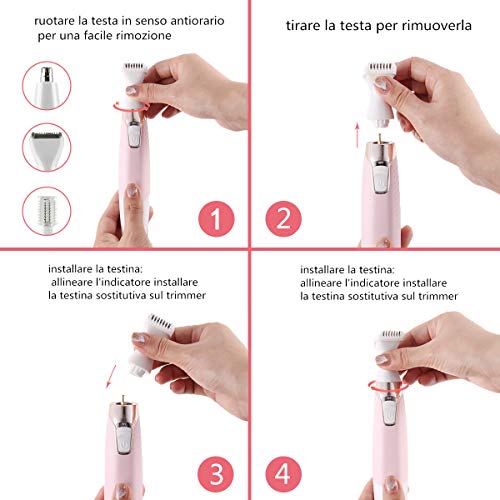 ruotare la testa in senso antiorario per una facile rimozione

1

tirare la testa per rimuoverla

2

installare la testina: allineare l'indicatore installare la testina sostitutiva sul trimmer

3

installare la testina: allineare l'indicatore installare la testina sostitutiva sul trimmer

4