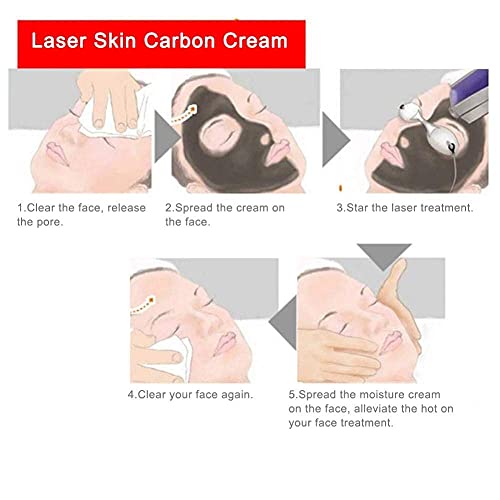 Laser Skin Carbon Cream

1.Clear the face, release the pore.

2.Spread the cream on the face.

3.Star the laser treatment.

4.Clear your face again.

5.Spread the moisture cream on the face, alleviate the hot on your face treatment.