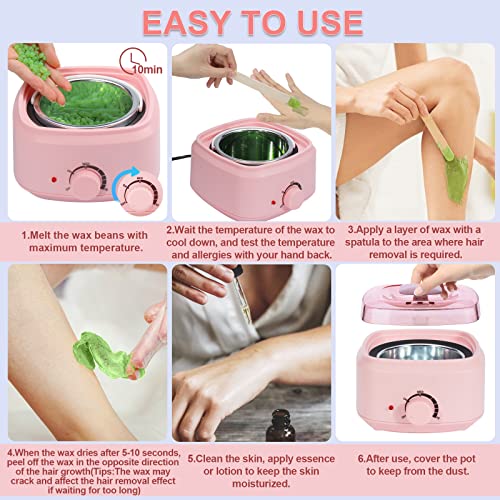 EASY TO USE

10min

1.Melt the wax beans with maximum temperature.

2.Wait the temperature of the wax to cool down, and test the temperature and allergies with your hand back.

3.Apply a layer of wax with a spatula to the area where hair removal is required.

4.When the wax dries after 5-10 seconds, peel off the wax in the opposite direction of the hair growth(Tips:The wax may crack and affect the hair removal effect if waiting for too long)

5.Clean the skin, apply essence or lotion to keep the skin moisturized.

6.After use, cover the pot to keep from the dust.