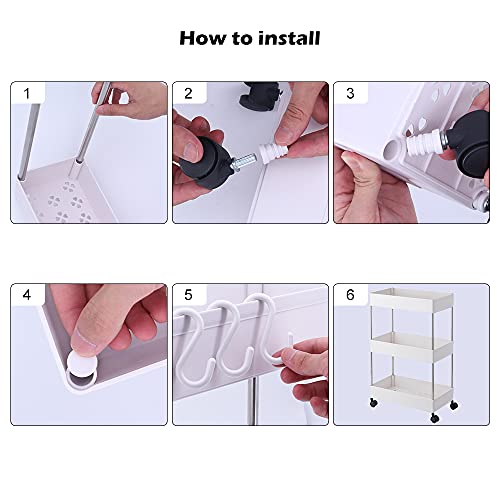 How to install

1

2

3

4

5

6