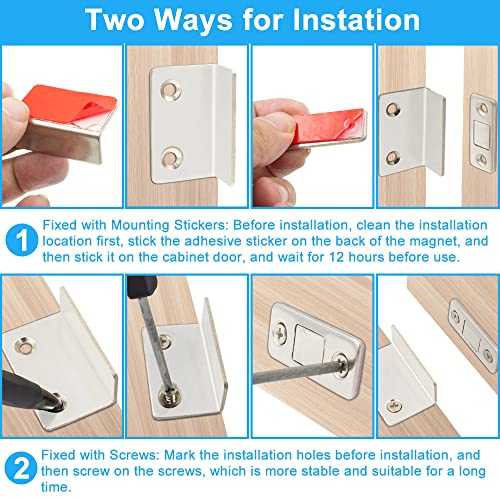 Two Ways for Instation

1 Fixed with Mounting Stickers: Before installation, clean the installation location first, stick the adhesive sticker on the back of the magnet, and then stick it on the cabinet door, and wait for 12 hours before use.

2 Fixed with Screws: Mark the installation holes before installation, and then screw on the screws, which is more stable and suitable for a long time.