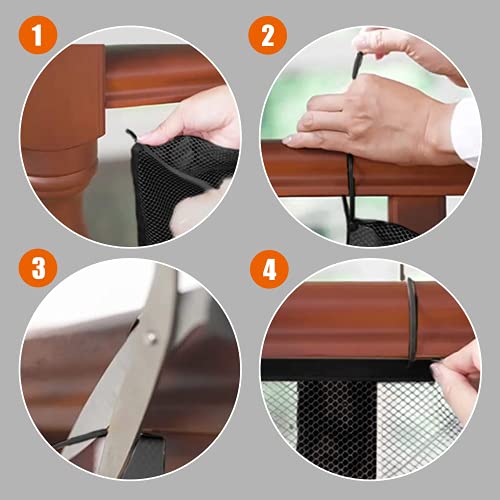 1

2

3

4