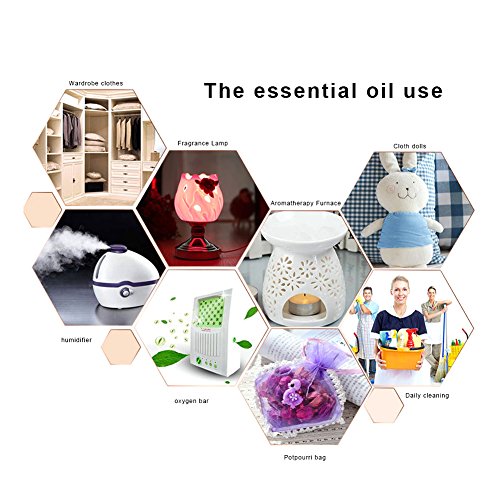 The essential oil use

Wardrobe clothes

Fragrance Lamp

Cloth dolls

Aromatherapy Furnace

humidifier

oxygen bar

Daily cleaning

Potpourri bag