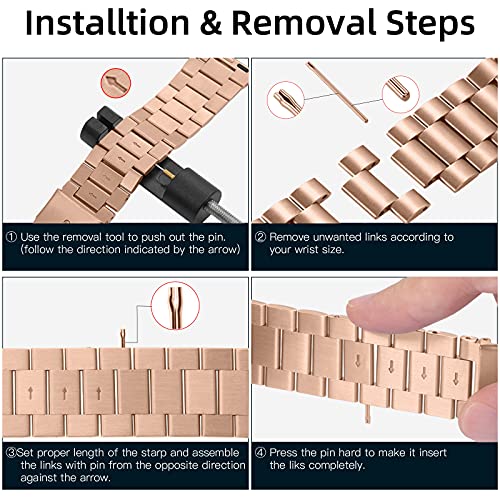 Installtion & Removal Steps

① Use the removal tool to push out the pin. (follow the direction indicated by the arrow)

② Remove unwanted links according to your wrist size.

③Set proper length of the starp and assemble the links with pin from the opposite direction against the arrow.

④ Press the pin hard to make it insert the liks completely.