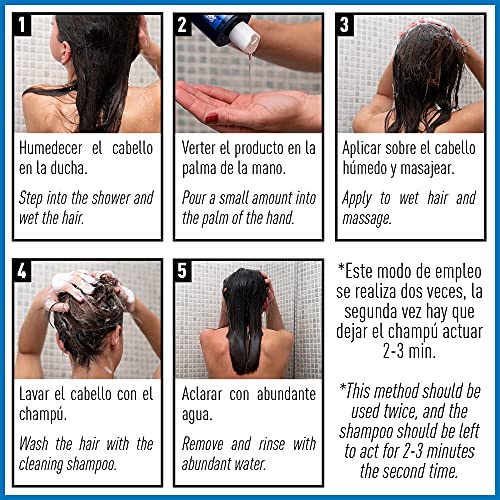 1

Humedecer el cabello en la ducha.

Step into the shower and wet the hair.

2

Verter el producto en la palma de la mano.

Pour a small amount into the palm of the hand.

3

Aplicar sobre el cabello húmedo y masajear.

Apply to wet hair and massage.

4

Lavar el cabello con el champú.

Wash the hair with the cleaning shampoo.

5

Aclarar con abundante agua.

Remove and rinse with abundant water.

*Este modo de empleo se realiza dos veces, la segunda vez hay que dejar el champú actuar 2-3 min.

*This method should be used twice, and the shampoo should be left to act for 2-3 minutes the second time.