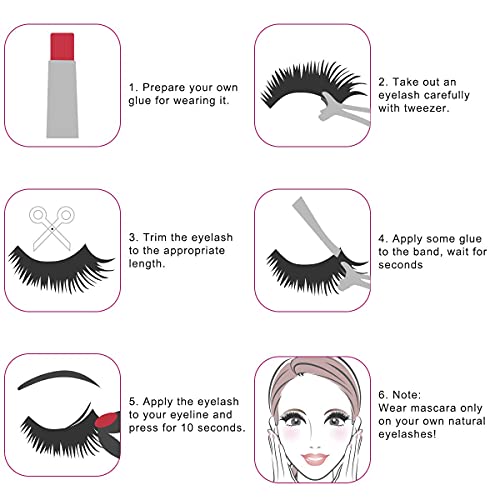 1. Prepare your own glue for wearing it.

2. Take out an eyelash carefully with tweezer.

3. Trim the eyelash to the appropriate length.

4. Apply some glue to the band, wait for seconds

5. Apply the eyelash to your eyeline and press for 10 seconds.

6. Note:
Wear mascara only on your own natural eyelashes!