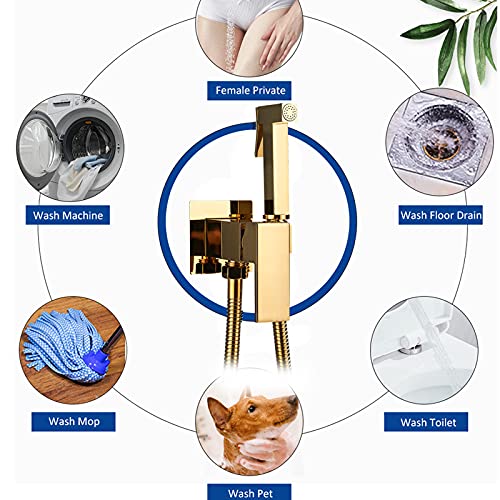 Female Private

Wash Machine

Wash Floor Drain

Wash Mop

Wash Toilet

Wash Pet