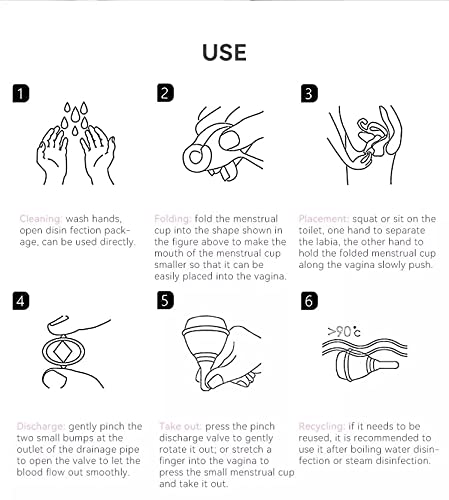 USE

1

Cleaning: wash hands, open disin fection package, can be used directly.

2

Folding: fold the menstrual cup into the shape shown in the figure above to make the mouth of the menstrual cup smaller so that it can be easily placed into the vagina.

3

Placement: squat or sit on the toilet, one hand to separate the labia, the other hand to hold the folded menstrual cup along the vagina slowly push.

4

Discharge: gently pinch the two small bumps at the outlet of the drainage pipe to open the valve to let the blood flow out smoothly.

5

Take out: press the pinch discharge valve to gently rotate it out; or stretch a finger into the vagina to press the small menstrual cup and take it out.

6

>90°c

Recycling: if it needs to be reused, it is recommended to use it after boiling water disinfection or steam disinfection.