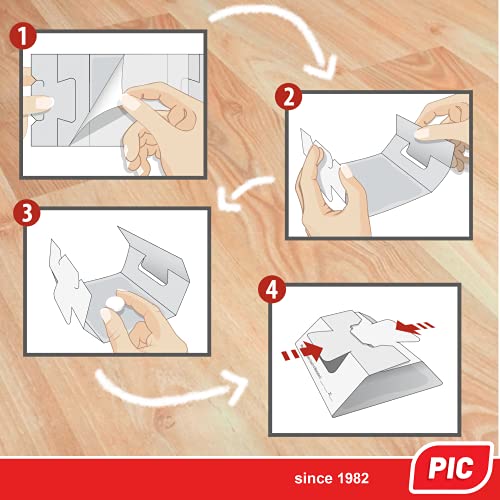 1

2

3

4

since 1982

PIC