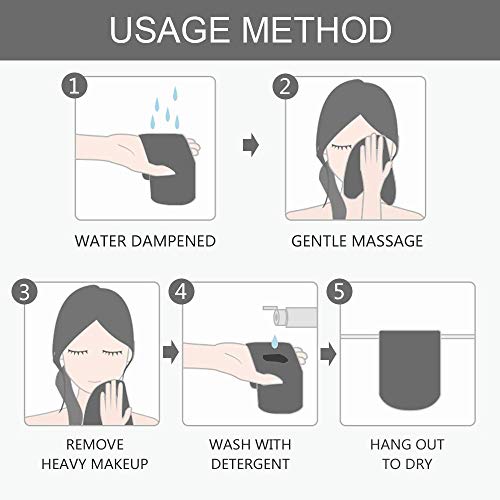 USAGE METHOD

1

WATER DAMPENED

2

GENTLE MASSAGE

3

REMOVE HEAVY MAKEUP

4

WASH WITH DETERGENT

5

HANG OUT TO DRY