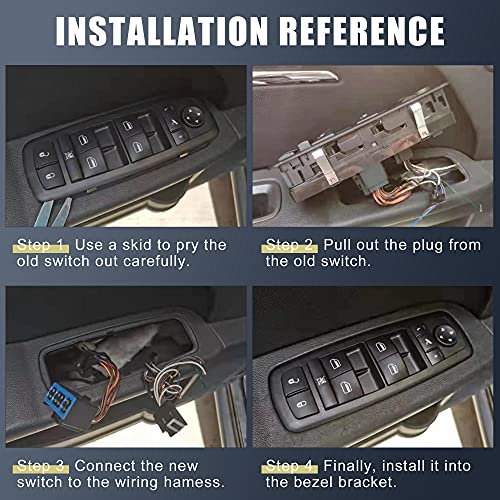 INSTALLATION REFERENCE

Step 1 Use a skid to pry the old switch out carefully.

Step 2 Pull out the plug from the old switch.

Step 3 Connect the new switch to the wiring hamess.

Step 4 Finally, install it into the bezel bracket.