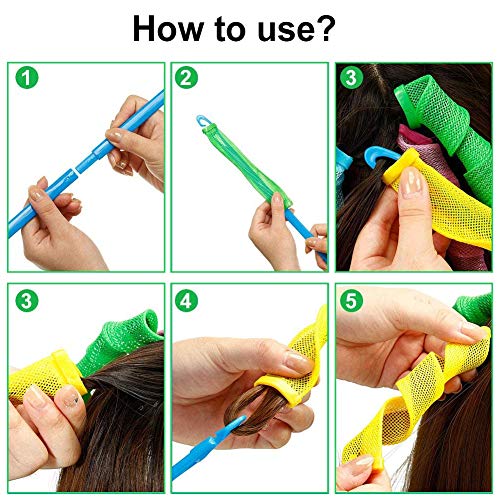 How to use?

1

2

3

3

4

5