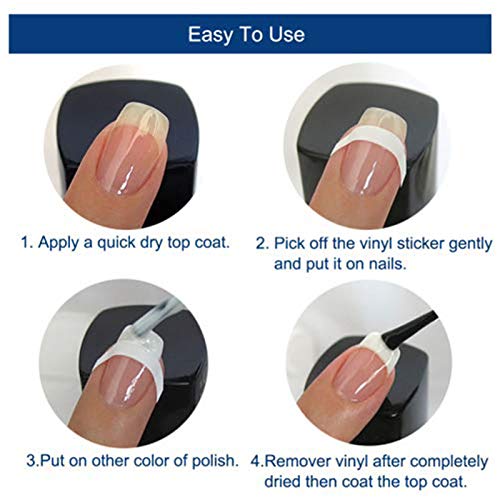 Easy To Use

1. Apply a quick dry top coat.

2. Pick off the vinyl sticker gently and put it on nails.

3.Put on other color of polish.

4.Remover vinyl after completely dried then coat the top coat.