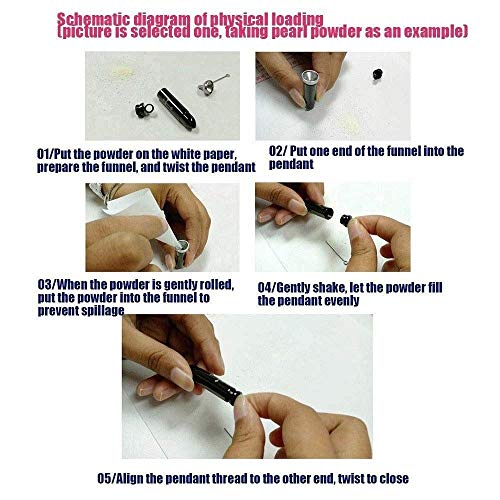 Schematic diagram of physical loading
(picture is selected one, taking pearl powder as an example)

01/Put the powder on the white paper, prepare the funnel, and twist the pendant

02/ Put one end of the funnel into the pendant

03/When the powder is gently rolled, put the powder into the funnel to prevent spillage

04/Gently shake, let the powder fill the pendant evenly

05/Align the pendant thread to the other end, twist to close