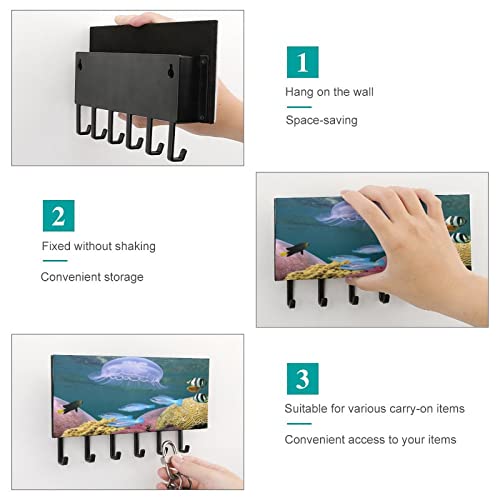 1

Hang on the wall

Space-saving

2

Fixed without shaking

Convenient storage

3

Suitable for various carry-on items

Convenient access to your items