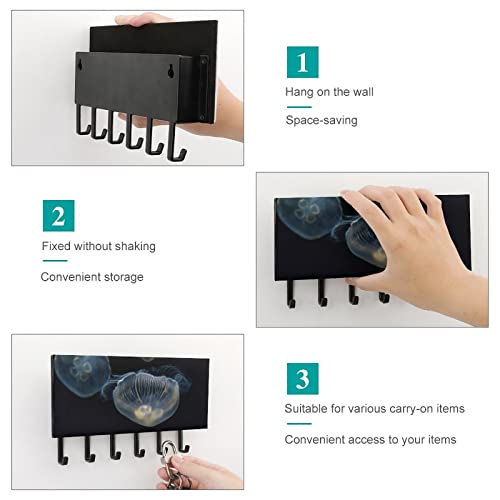 1

Hang on the wall

Space-saving

2

Fixed without shaking

Convenient storage

3

Suitable for various carry-on items

Convenient access to your items