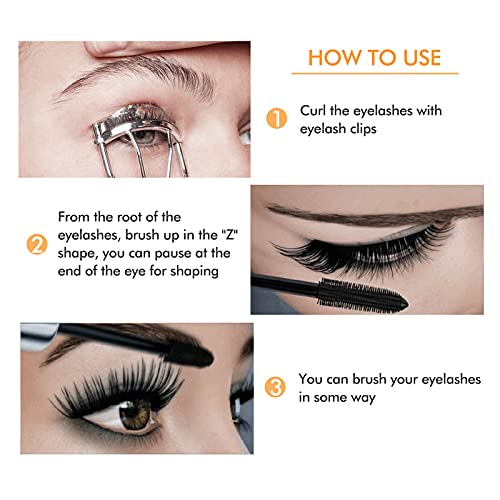 HOW TO USE

1 Curl the eyelashes with eyelash clips

2 From the root of the eyelashes, brush up in the "Z" shape, you can pause at the end of the eye for shaping

3 You can brush your eyelashes in some way