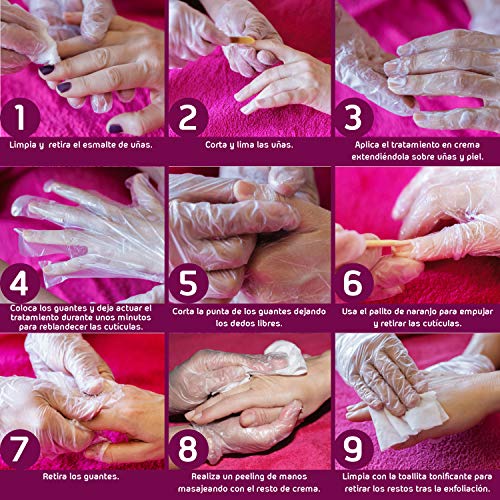 1
Limpia y retira el esmalte de uñas.

2
Corta y lima las uñas.

3
Aplica el tratamiento en crema extendiéndola sobre uñas y piel.

4
Coloca los guantes y deja actuar el tratamiento durante unos minutos para reblandecer las cutículas.

5
Corta la punta de los guantes dejando los dedos libres.

6
Usa el palito de naranjo para empujar y retirar las cutículas.

7
Retira los guantes.

8
Realiza un peeling de manos masajeando con el resto de crema.

9
Limpia con la toallita tonificante para retirar los restos tras la exfoliación.