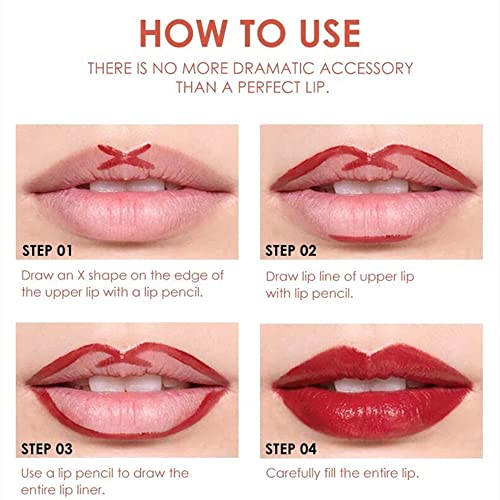 HOW TO USE

THERE IS NO MORE DRAMATIC ACCESSORY THAN A PERFECT LIP.

STEP 01

Draw an X shape on the edge of the upper lip with a lip pencil.

STEP 02

Draw lip line of upper lip with lip pencil.

STEP 03

Use a lip pencil to draw the entire lip liner.

STEP 04

Carefully fill the entire lip.