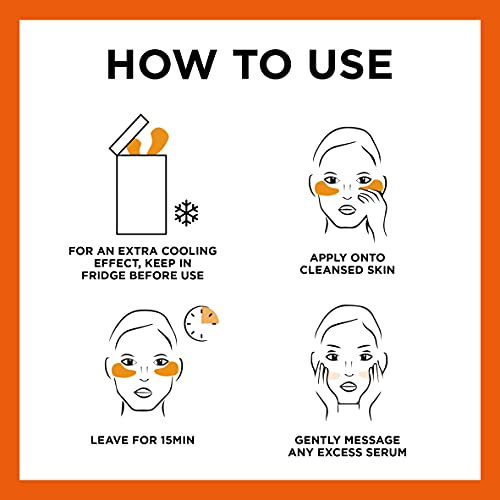 HOW TO USE

FOR AN EXTRA COOLING EFFECT, KEEP IN FRIDGE BEFORE USE

APPLY ONTO CLEANSED SKIN

LEAVE FOR 15MIN

GENTLY MESSAGE ANY EXCESS SERUM