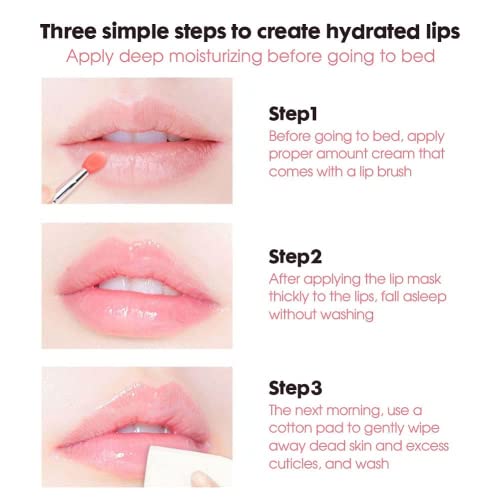 Three simple steps to create hydrated lips
Apply deep moisturizing before going to bed

Step1
Before going to bed, apply proper amount cream that comes with a lip brush

Step2
After applying the lip mask thickly to the lips, fall asleep without washing

Step3
The next morning, use a cotton pad to gently wipe away dead skin and excess cuticles, and wash