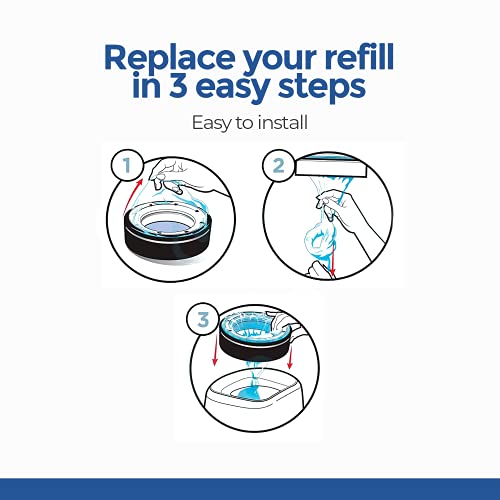 Replace your refill in 3 easy steps

Easy to install

1

2

3