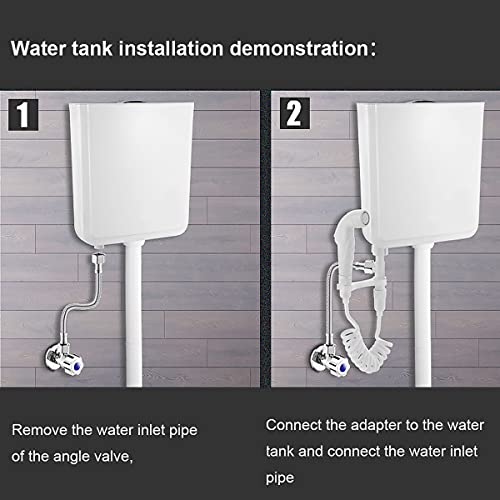 Water tank installation demonstration:

1

2

Remove the water inlet pipe of the angle valve,

Connect the adapter to the water tank and connect the water inlet pipe