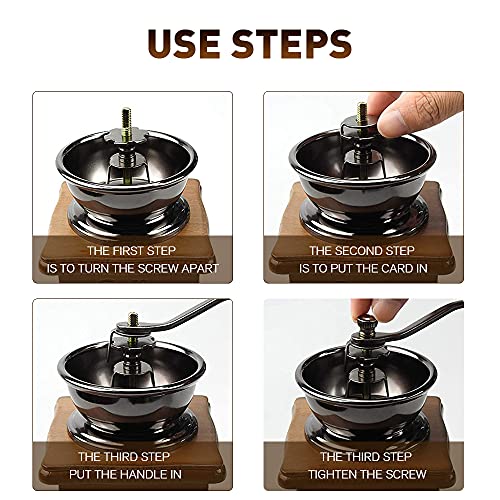 USE STEPS

THE FIRST STEP
IS TO TURN THE SCREW APART

THE SECOND STEP
IS TO PUT THE CARD IN

THE THIRD STEP
PUT THE HANDLE IN

THE THIRD STEP
TIGHTEN THE SCREW