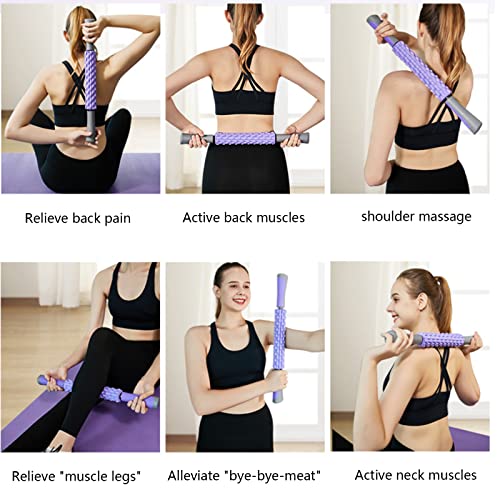 Relieve back pain

Active back muscles

shoulder massage

Relieve "muscle legs"

Alleviate "bye-bye-meat"

Active neck muscles