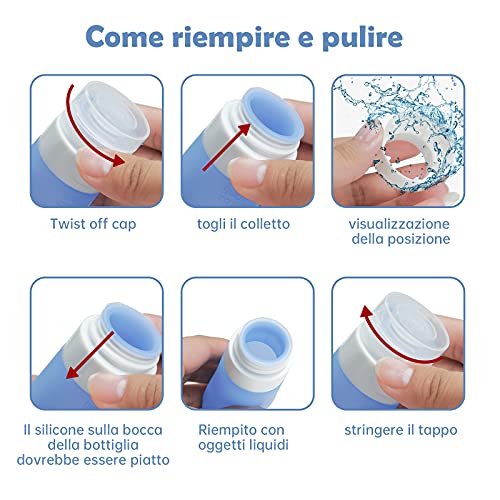 Come riempire e pulire

Twist off cap

togli il colletto

visualizzazione della posizione

Il silicone sulla bocca della bottiglia dovrebbe essere piatto

Riempito con oggetti liquidi

stringere il tappo