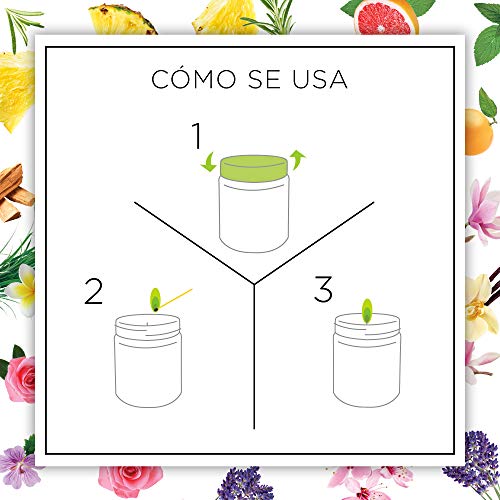 CÓMO SE USA

1

2

3