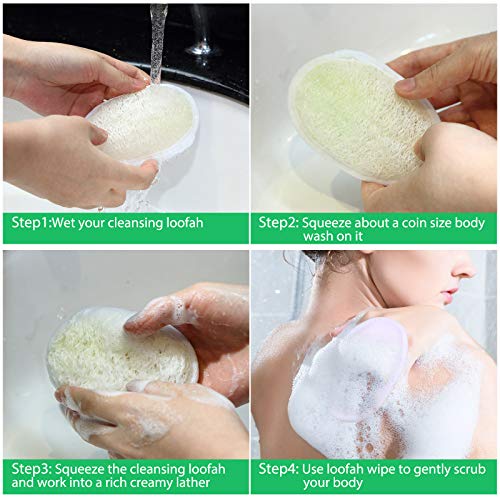 Step1:Wet your cleansing loofah

Step2: Squeeze about a coin size body wash on it

Step3: Squeeze the cleansing loofah and work into a rich creamy lather

Step4: Use loofah wipe to gently scrub your body