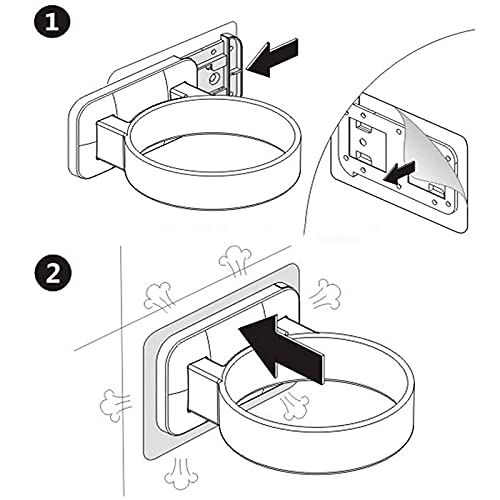 1

2