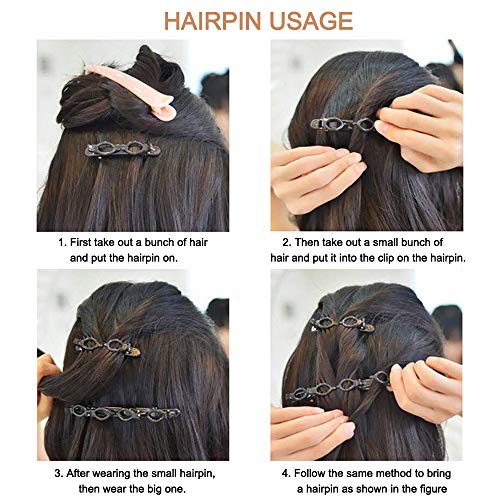 HAIRPIN USAGE

1. First take out a bunch of hair and put the hairpin on.

2. Then take out a small bunch of hair and put it into the clip on the hairpin.

3. After wearing the small hairpin, then wear the big one.

4. Follow the same method to bring a hairpin as shown in the figure