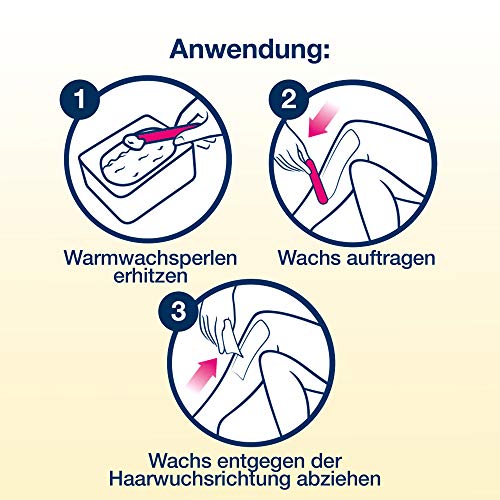 Anwendung:

1

Warmwachsperlen erhitzen

2

Wachs auftragen

3

Wachs entgegen der Haarwuchsrichtung abziehen